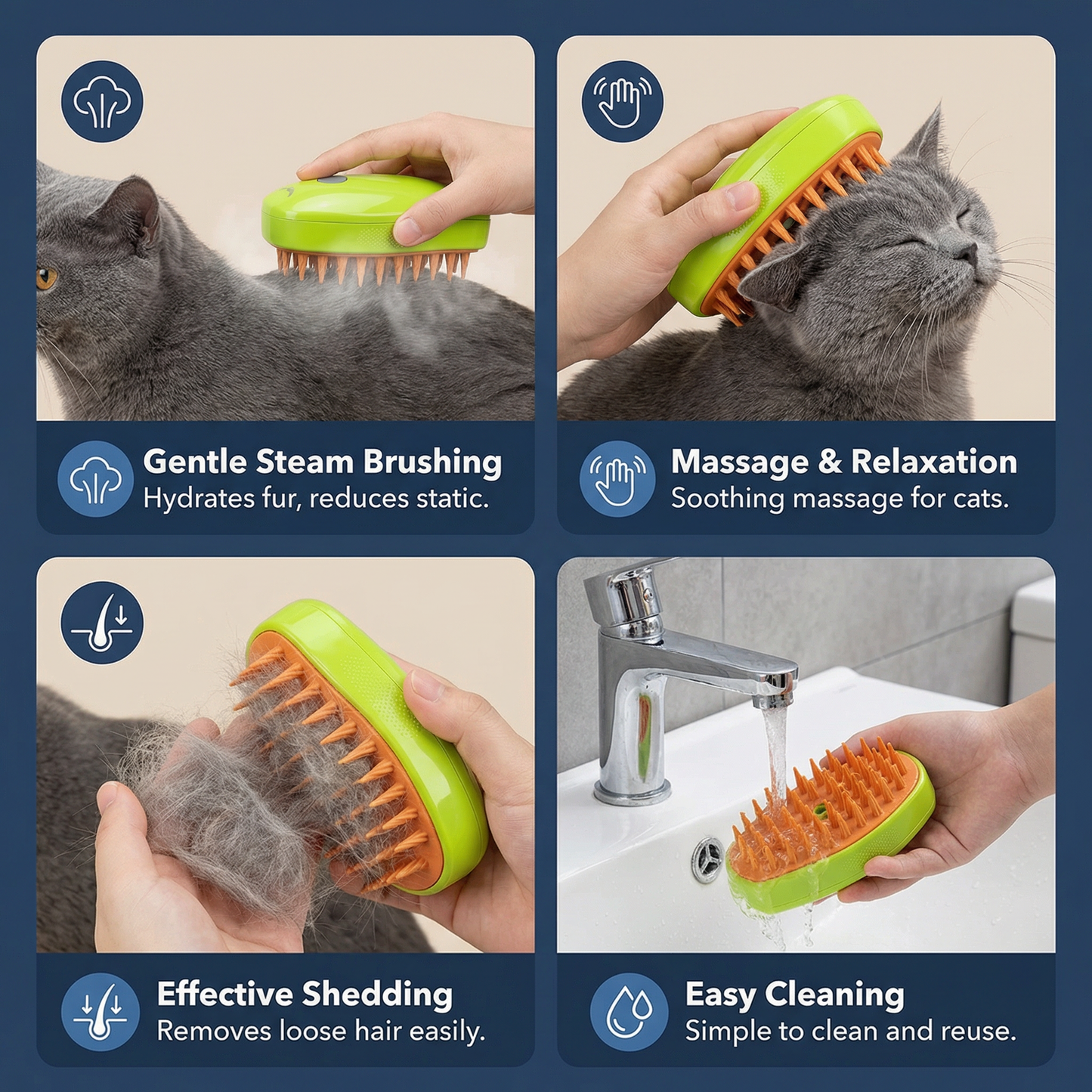 Gentle Steam Brushing
Hydrates fur, reduces static.

Massage & Relaxation
Soothing massage for cats.

Effective Shedding
Removes loose hair easily.

Easy Cleaning
Simple to clean and reuse.