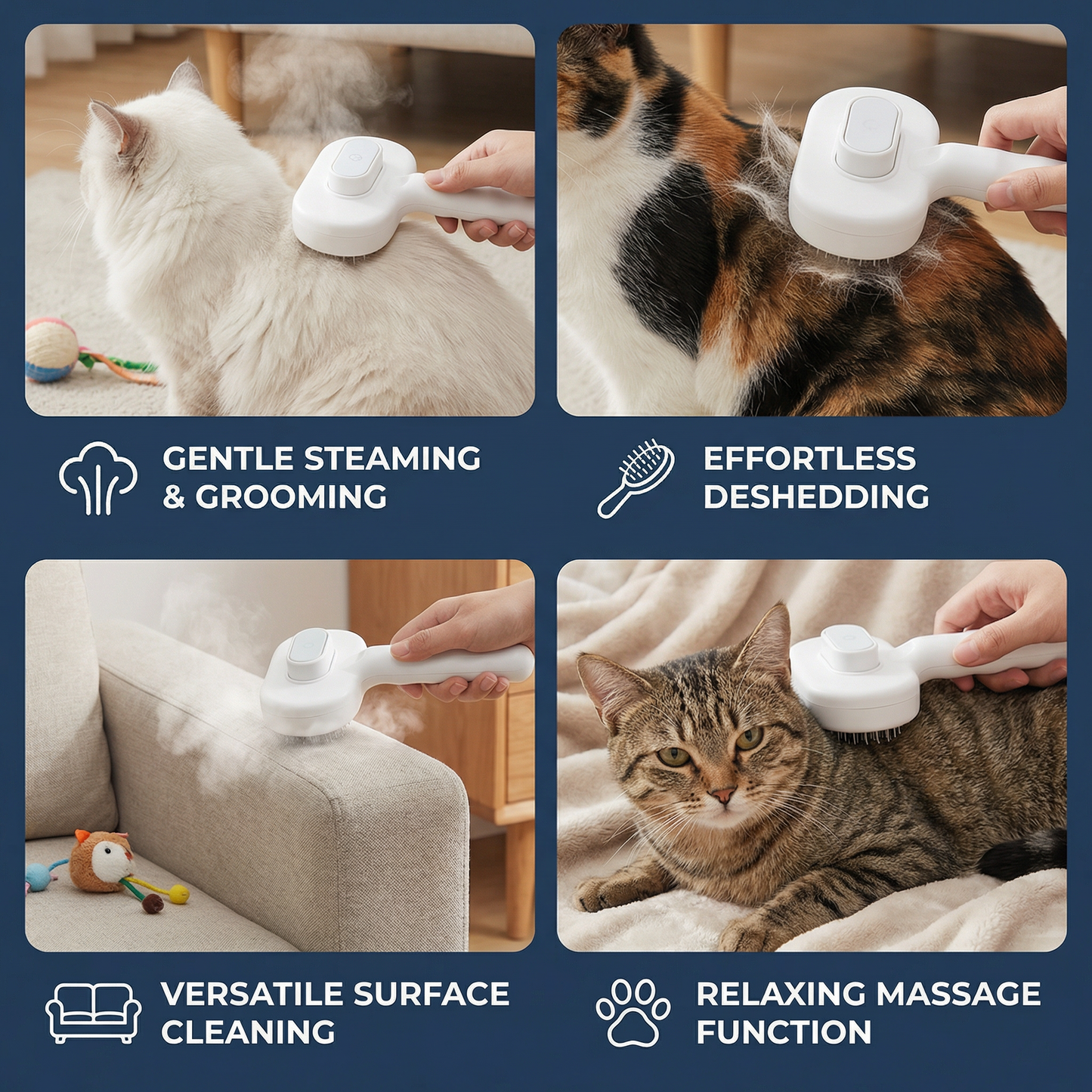 GENTLE STEAMING & GROOMING

EFFORTLESS DESHEDDING

VERSATILE SURFACE CLEANING

RELAXING MASSAGE FUNCTION